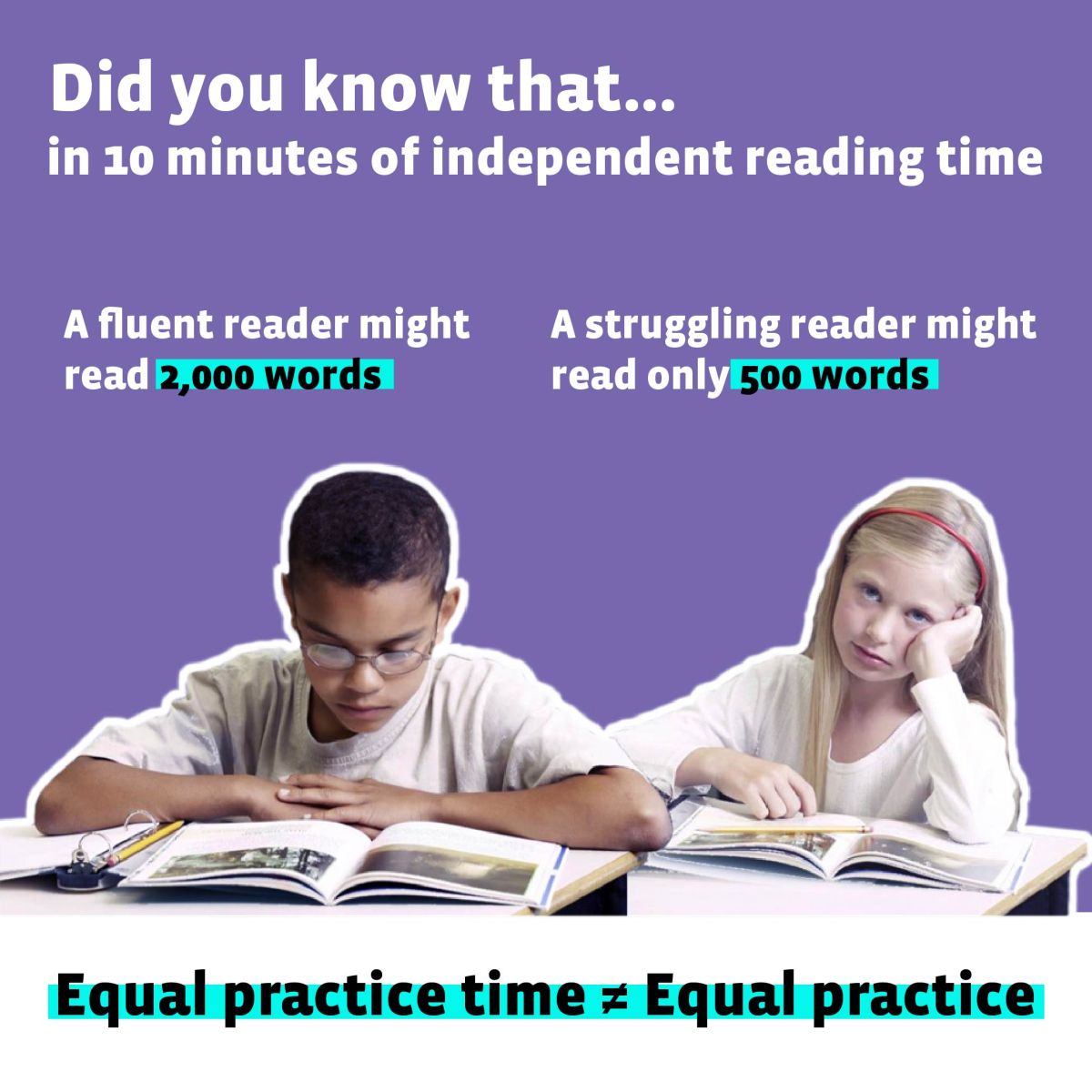 Did you know that...
in 10 minutes of independent reading time

A fluent reader might read 2,000 words

A struggling reader might read only 500 words

Equal practice time ≠ Equal practice